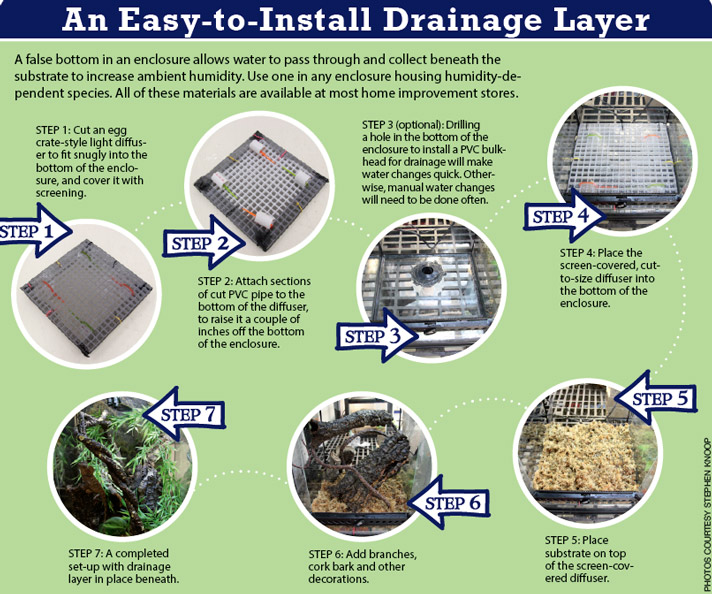 An Easy-to-Install Drainage Layer

A false bottom in an enclosure allows water to pass through and collect beneath the substrate to increase ambient humidity. Use one in any enclosure housing humidity-dependent species. All of these materials are available at most home improvement stores.

STEP 1: Cut an egg crate-style light diffuser to fit snugly into the bottom of the enclosure, and cover it with screening.

STEP 1

STEP 2

STEP 2: Attach sections of cut PVC pipe to the bottom of the diffuser, to raise it a couple of inches off the bottom of the enclosure.

STEP 3 (optional): Drilling a hole in the bottom of the enclosure to install a PVC bulkhead for drainage will make water changes quick. Otherwise, manual water changes will need to be done often.

STEP 3

STEP 4

STEP 4: Place the screen-covered, cut-to-size diffuser into the bottom of the enclosure.

STEP 5

STEP 5: Place substrate on top of the screen-covered diffuser.

STEP 6

STEP 6: Add branches, cork bark and other decorations.

STEP 7

STEP 7: A completed set-up with drainage layer in place beneath.

PHOTOS COURTESY STEPHEN KNOOP